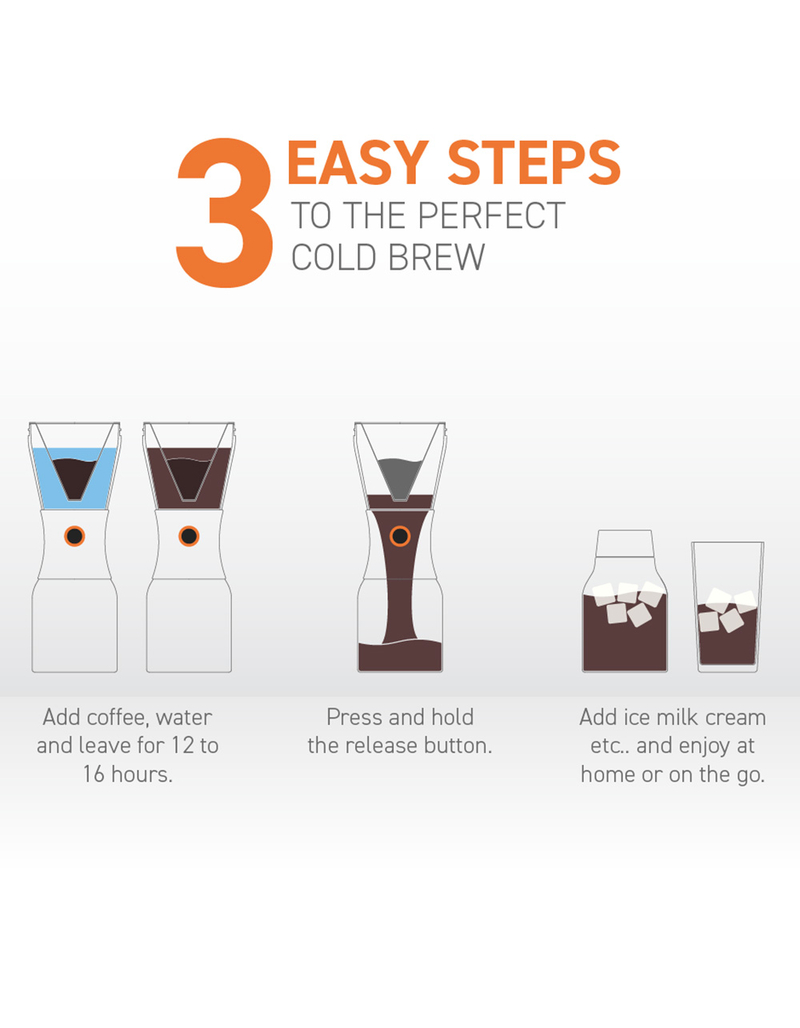 3 EASY STEPS
TO THE PERFECT
COLD BREW

Add coffee, water and leave for 12 to 16 hours.

Press and hold the release button.

Add ice milk cream etc.. and enjoy at home or on the go.